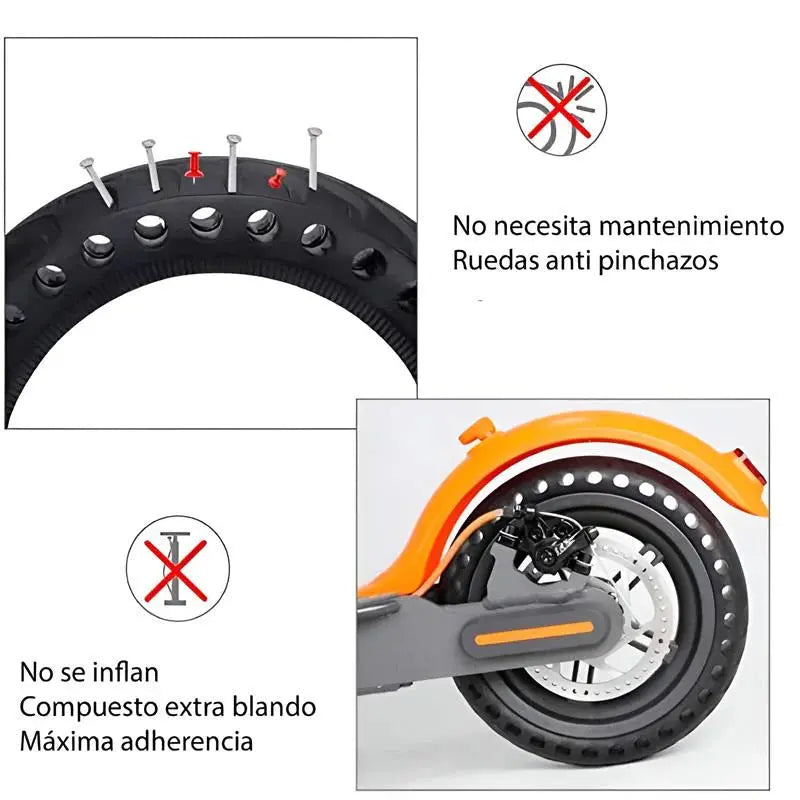 No necesita mantenimiento
Ruedas anti pinchazos

No se inflan
Compuesto extra blando
Máxima adherencia